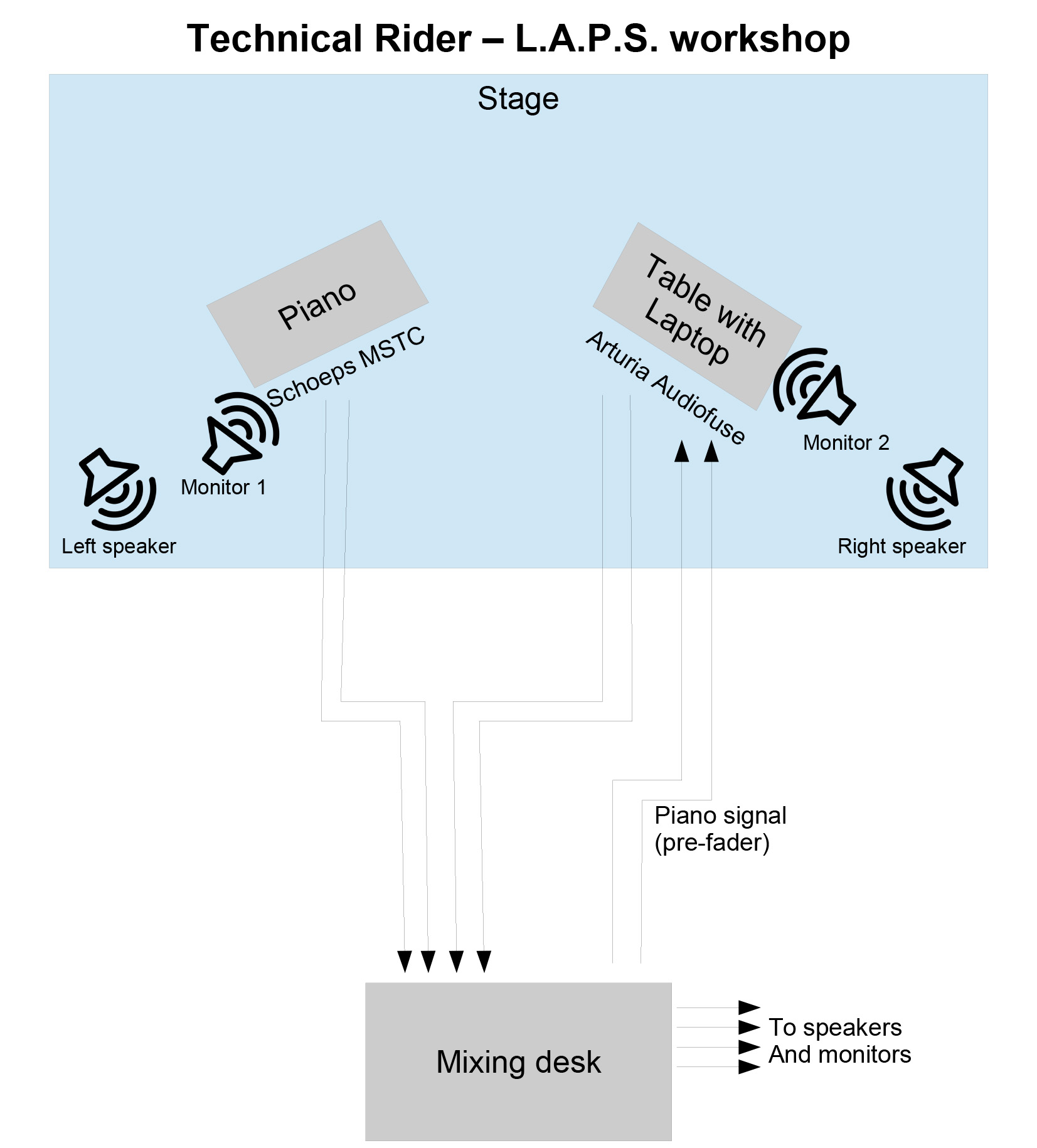 Technical Rider – L.A.P.S. workshop

Stage

Piano

Schoeps MSTC

Table with Laptop

Arturia Audiofuse

Monitor 1

Monitor 2

Left speaker

Right speaker

Piano signal (pre-fader)

Mixing desk

To speakers And monitors